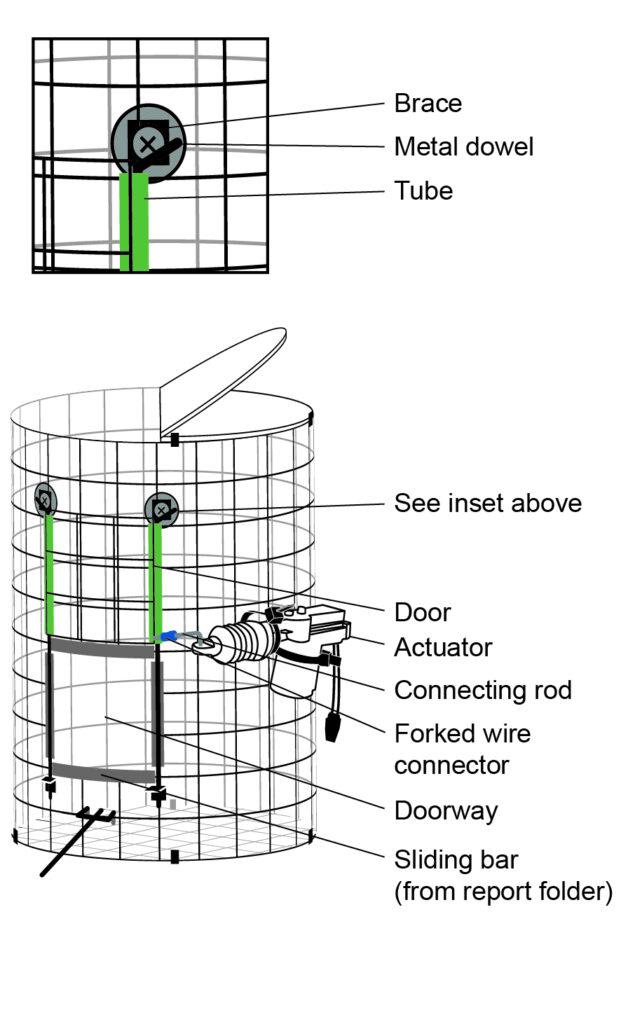 Brace
Metal dowel
Tube

See inset above
Door
Actuator
Connecting rod
Forked wire connector
Doorway
Sliding bar (from report folder)